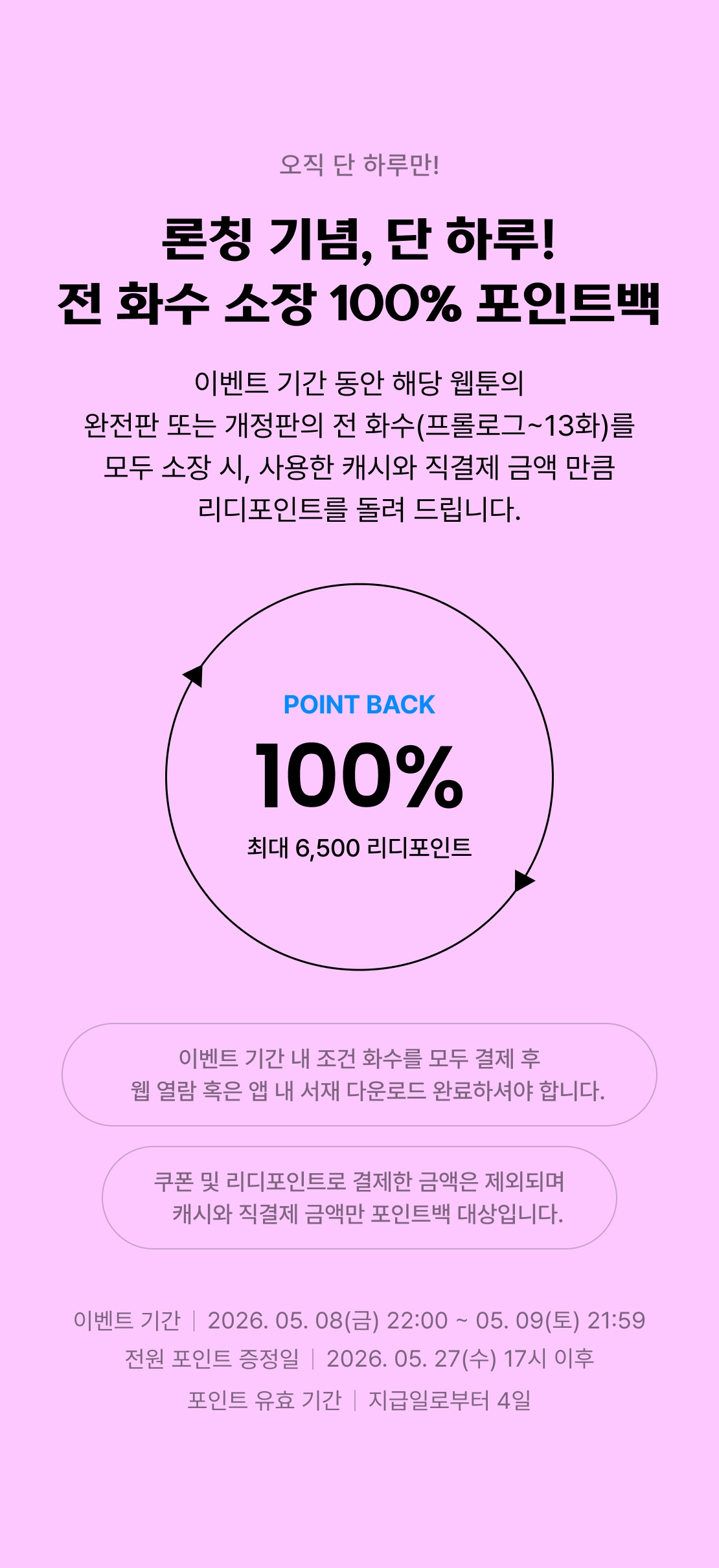 오직 단 하루만!

론칭 기념, 단 하루!
전 화수 소장 100% 포인트백

이벤트 기간 동안 해당 웹툰의
완전판 또는 개정판의 전 화수(프롤로그~13화)를
모두 소장 시, 사용한 캐시와 직결제 금액 만큼
리디포인트를 돌려 드립니다.

POINT BACK
100%
최대 6,500 리디포인트

이벤트 기간 내 조건 화수를 모두 결제 후
웹 열람 혹은 앱 내 서재 다운로드 완료하셔야 합니다.

쿠폰 및 리디포인트로 결제한 금액은 제외되며
캐시와 직결제 금액만 포인트백 대상입니다.

이벤트 기간 | 2026. 05. 08(금) 22:00 ~ 05. 09(토) 21:59
전원 포인트 증정일 | 2026. 05. 27(수) 17시 이후
포인트 유효 기간 | 지급일로부터 4일