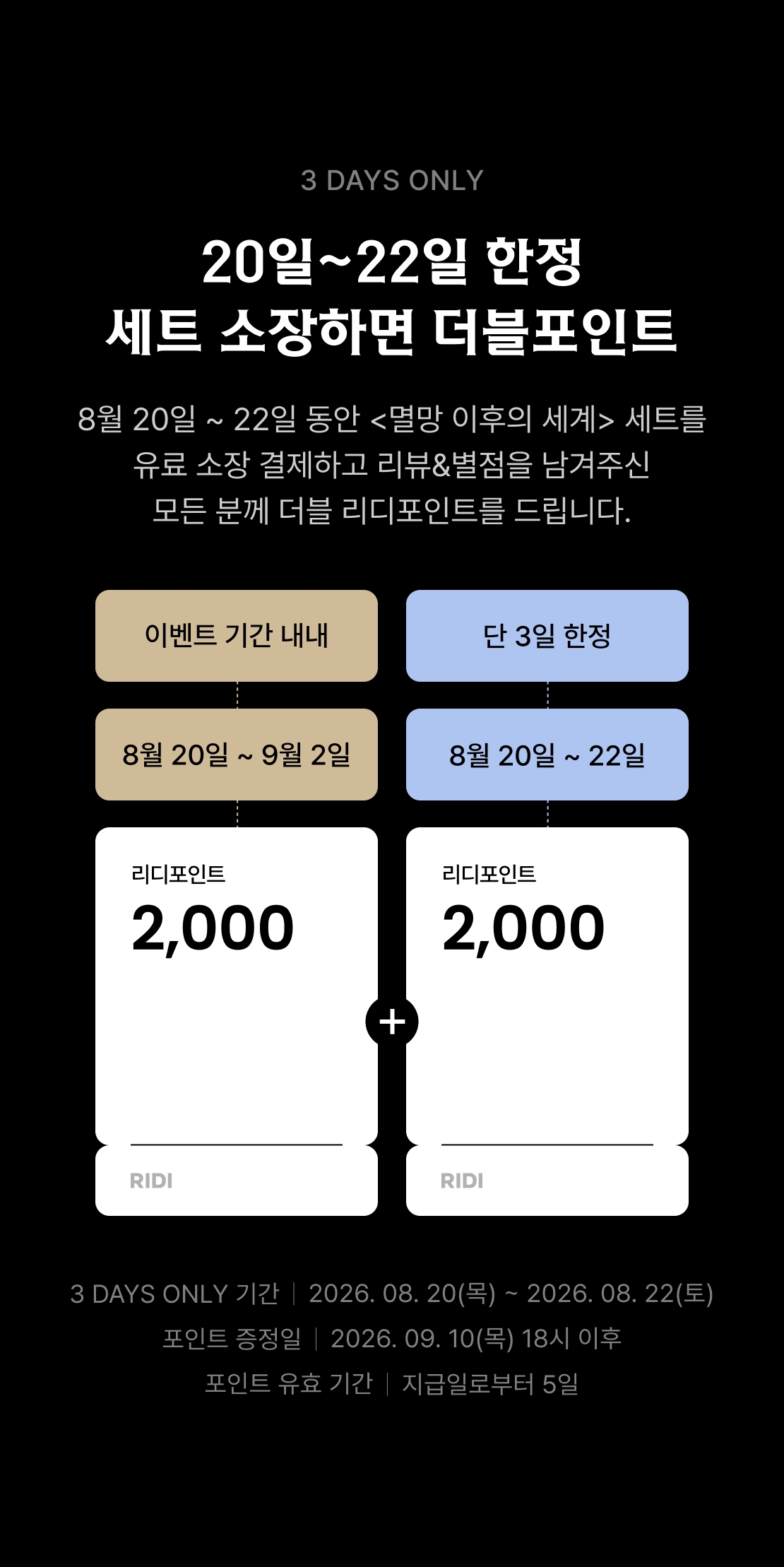 3 DAYS ONLY

20일~22일 한정
세트 소장하면 더블포인트

8월 20일 ~ 22일 동안 <멸망 이후의 세계> 세트를 유료 소장 결제하고 리뷰&별점을 남겨주신 모든 분께 더블 리디포인트를 드립니다.

이벤트 기간 내내

8월 20일 ~ 9월 2일

리디포인트
2,000

RIDI

+

단 3일 한정

8월 20일 ~ 22일

리디포인트
2,000

RIDI

3 DAYS ONLY 기간 | 2026. 08. 20(목) ~ 2026. 08. 22(토)
포인트 증정일 | 2026. 09. 10(목) 18시 이후
포인트 유효 기간 | 지급일로부터 5일