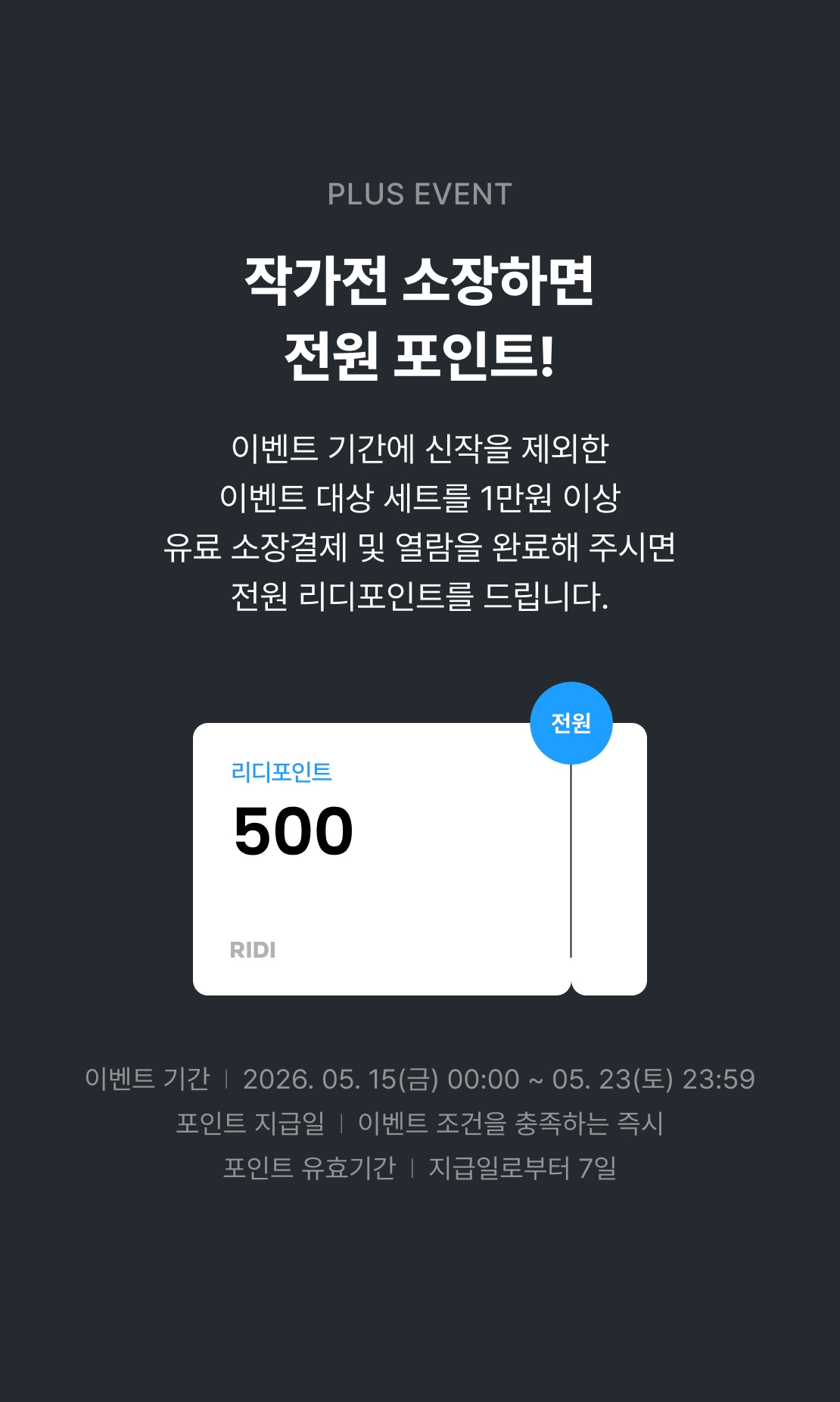 PLUS EVENT

작가전 소장하면
전원 포인트!

이벤트 기간에 신작을 제외한
이벤트 대상 세트를 1만원 이상
유료 소장결제 및 열람을 완료해 주시면
전원 리디포인트를 드립니다.

전원

리디포인트
500

RIDI

이벤트 기간 | 2026. 05. 15(금) 00:00 ~ 05. 23(토) 23:59
포인트 지급일 | 이벤트 조건을 충족하는 즉시
포인트 유효기간 | 지급일로부터 7일