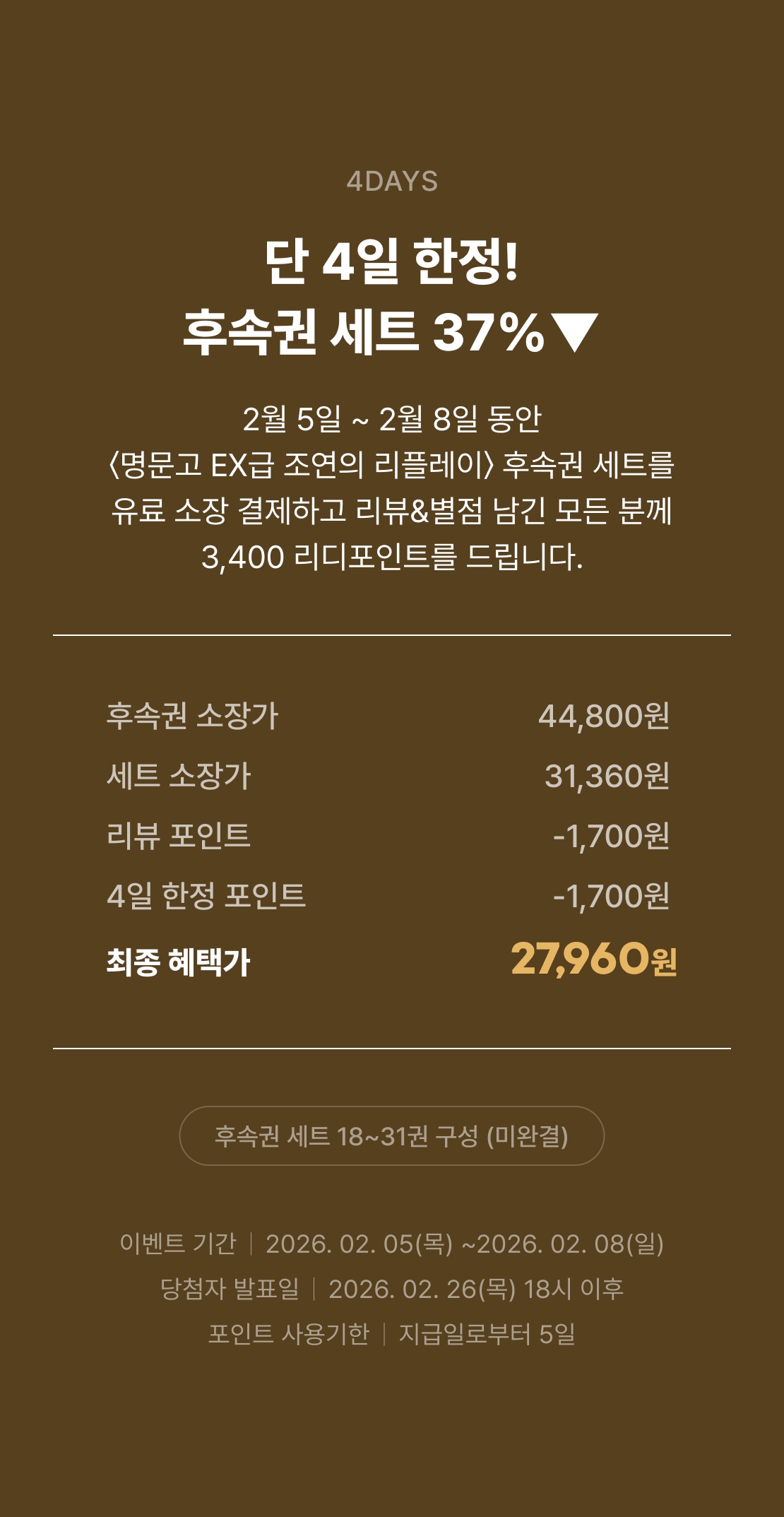 4DAYS

단 4일 한정!
후속권 세트 37%▼

2월 5일 ~ 2월 8일 동안
〈명문고 EX급 조연의 리플레이〉 후속권 세트를 유료 소장 결제하고 리뷰&별점 남긴 모든 분께 3,400 리디포인트를 드립니다.

| 후속권 소장가 | 44,800원 |
|---|---|
| 세트 소장가 | 31,360원 |
| 리뷰 포인트 | -1,700원 |
| 4일 한정 포인트 | -1,700원 |
| 최종 혜택가 | 27,960원 |

후속권 세트 18~31권 구성 (미완결)

이벤트 기간 | 2026. 02. 05(목) ~2026. 02. 08(일)
당첨자 발표일 | 2026. 02. 26(목) 18시 이후
포인트 사용기한 | 지급일로부터 5일